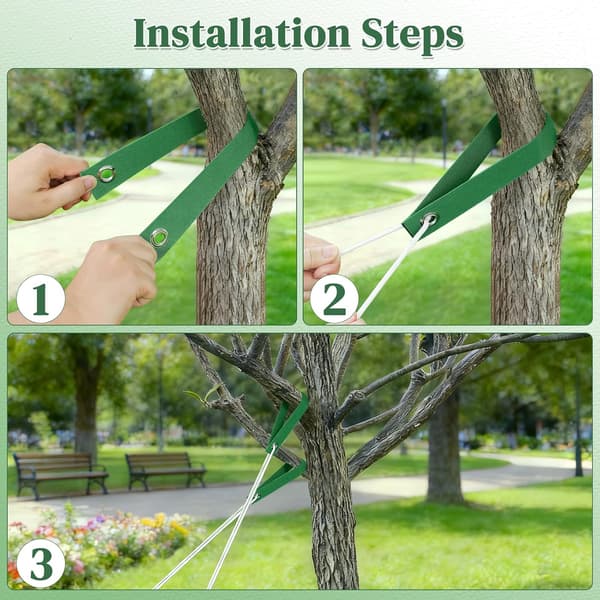 Installation Steps

1

2

3