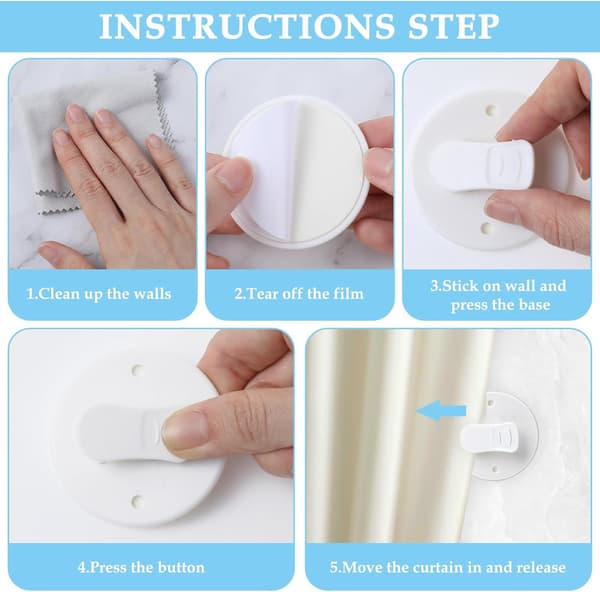 INSTRUCTIONS STEP

1.Clean up the walls

2.Tear off the film

3.Stick on wall and press the base

4.Press the button

5.Move the curtain in and release