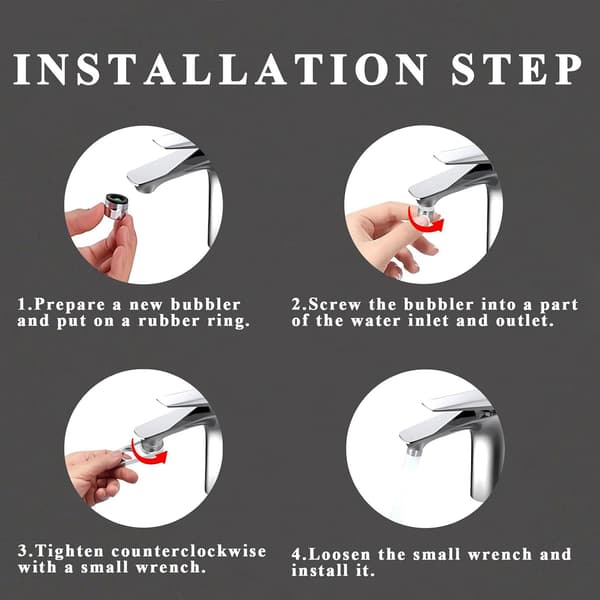 INSTALLATION STEP

1.Prepare a new bubbler and put on a rubber ring.

2.Screw the bubbler into a part of the water inlet and outlet.

3.Tighten counterclockwise with a small wrench.

4.Loosen the small wrench and install it.