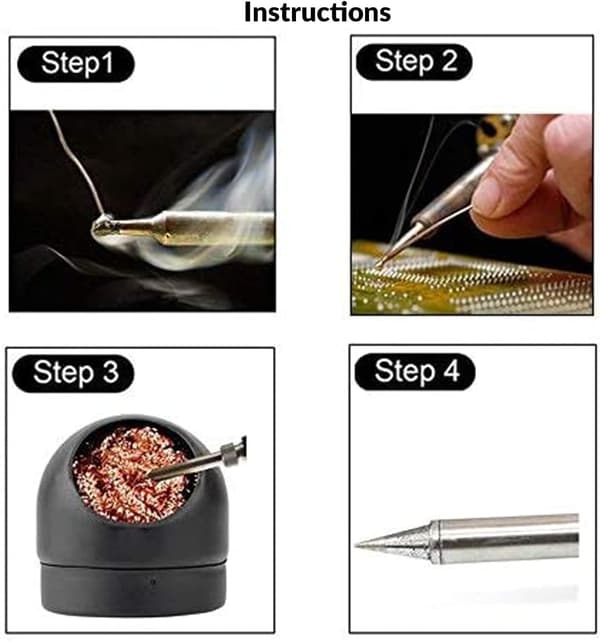 Instructions

Step1

Step 2

Step 3

Step 4