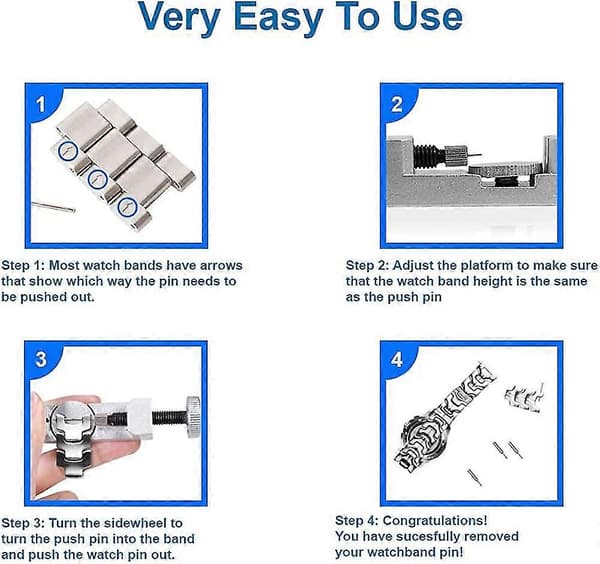 Very Easy To Use

1

Step 1: Most watch bands have arrows that show which way the pin needs to be pushed out.

2

Step 2: Adjust the platform to make sure that the watch band height is the same as the push pin

3

Step 3: Turn the sidewheel to turn the push pin into the band and push the watch pin out.

4

Step 4: Congratulations! You have sucesfully removed your watchband pin!