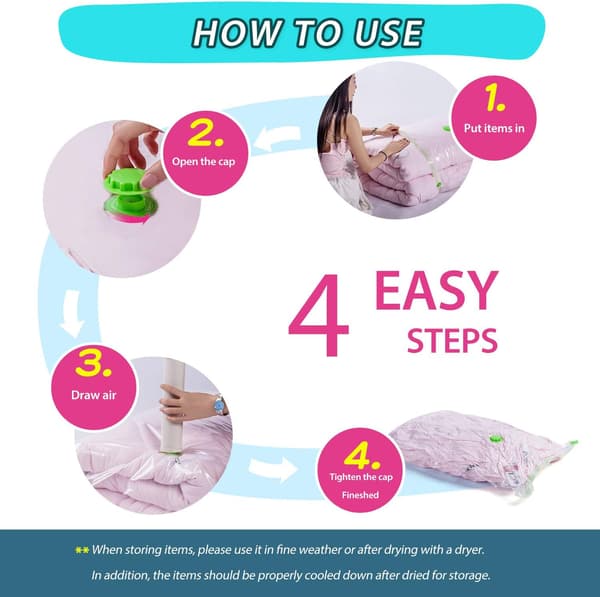 HOW TO USE

1. Put items in

2. Open the cap

4 EASY STEPS

3. Draw air

4. Tighten the cap Fineshed

** When storing items, please use it in fine weather or after drying with a dryer. In addition, the items should be properly cooled down after dried for storage.