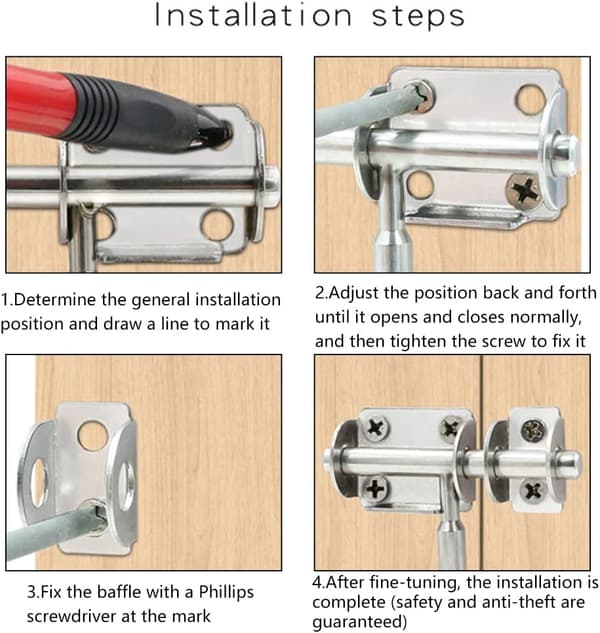 Installation steps

1.Determine the general installation position and draw a line to mark it

2.Adjust the position back and forth until it opens and closes normally, and then tighten the screw to fix it

3.Fix the baffle with a Phillips screwdriver at the mark

4.After fine-tuning, the installation is complete (safety and anti-theft are guaranteed)