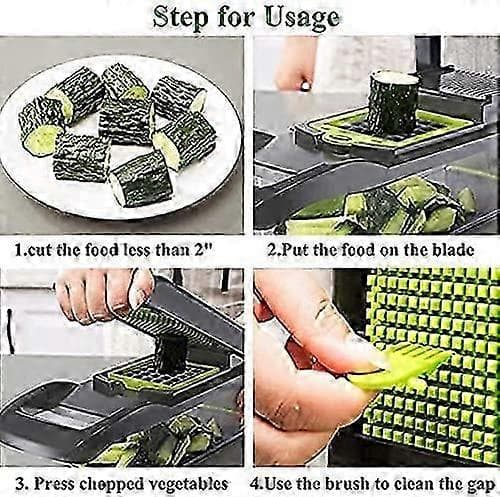 Step for Usage

1.cut the food less than 2"

2.Put the food on the blade

3. Press chopped vegetables

4.Use the brush to clean the gap