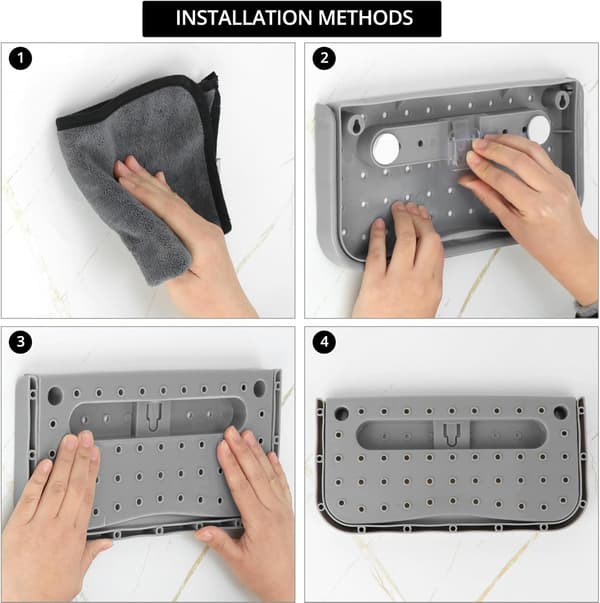 INSTALLATION METHODS

1

2

3

4