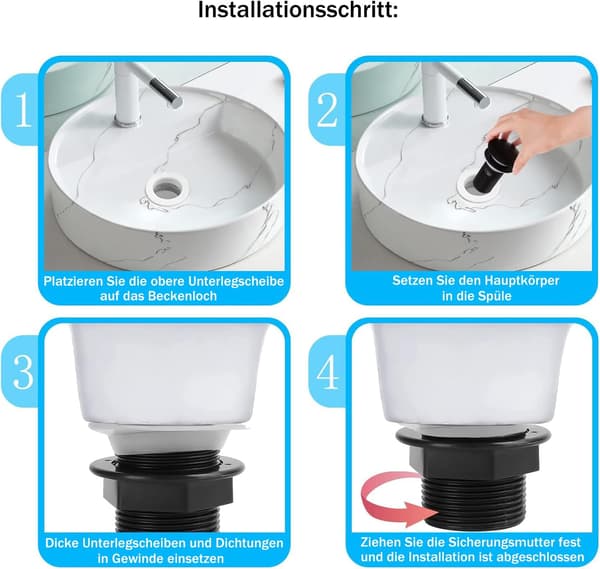 Installationsschritt:

1

Platzieren Sie die obere Unterlegscheibe auf das Beckenloch

2

Setzen Sie den Hauptkörper in die Spüle

3

Dicke Unterlegscheiben und Dichtungen in Gewinde einsetzen

4

Ziehen Sie die Sicherungsmutter fest und die Installation ist abgeschlossen