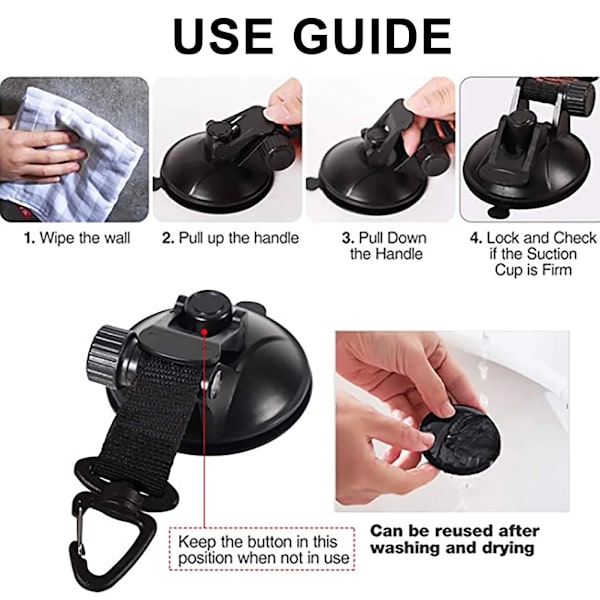 USE GUIDE

1. Wipe the wall

2. Pull up the handle

3. Pull Down the Handle

4. Lock and Check if the Suction Cup is Firm

Keep the button in this position when not in use

Can be reused after washing and drying