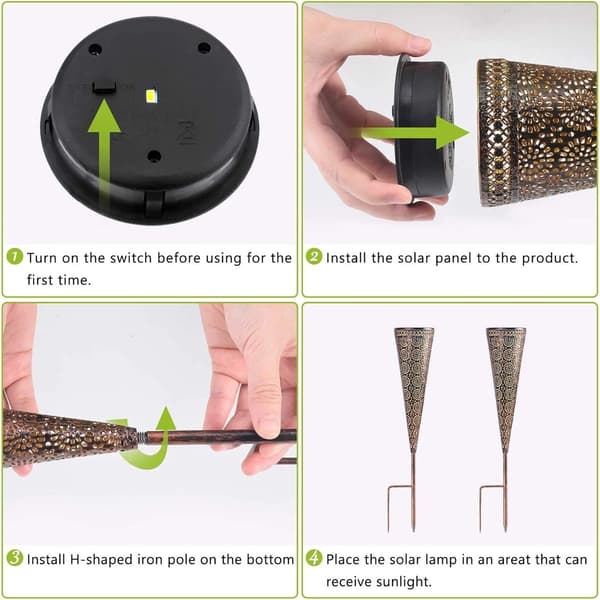 1 Turn on the switch before using for the first time.

2 Install the solar panel to the product.

3 Install H-shaped iron pole on the bottom

4 Place the solar lamp in an areat that can receive sunlight.