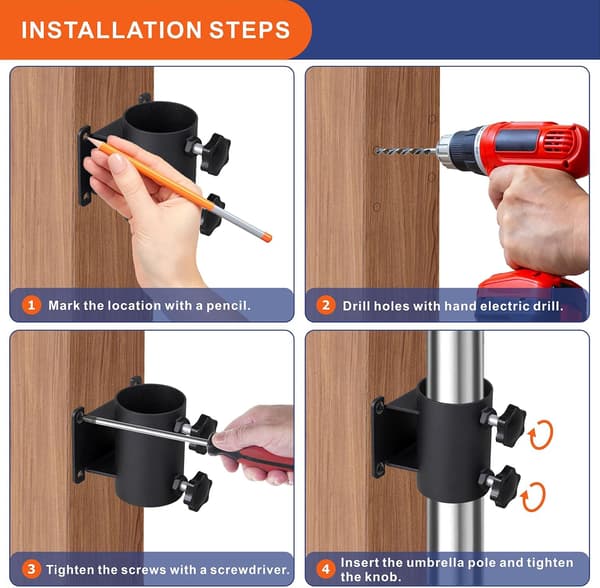 INSTALLATION STEPS

1 Mark the location with a pencil.

2 Drill holes with hand electric drill.

3 Tighten the screws with a screwdriver.

4 Insert the umbrella pole and tighten the knob.