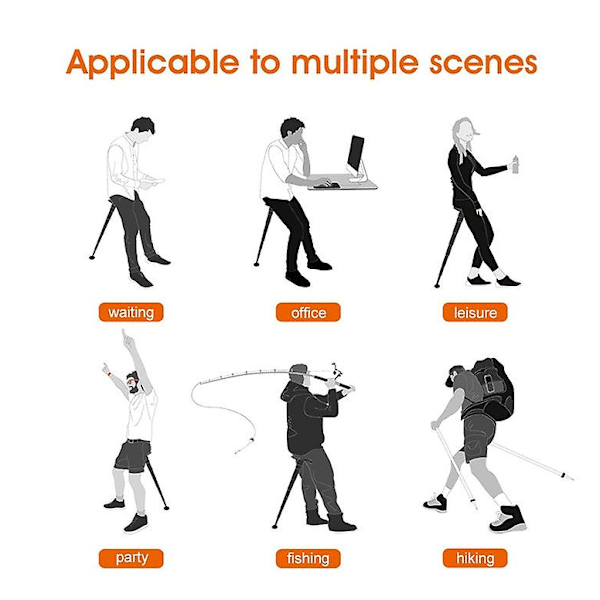 Applicable to multiple scenes

waiting

office

leisure

party

fishing

hiking