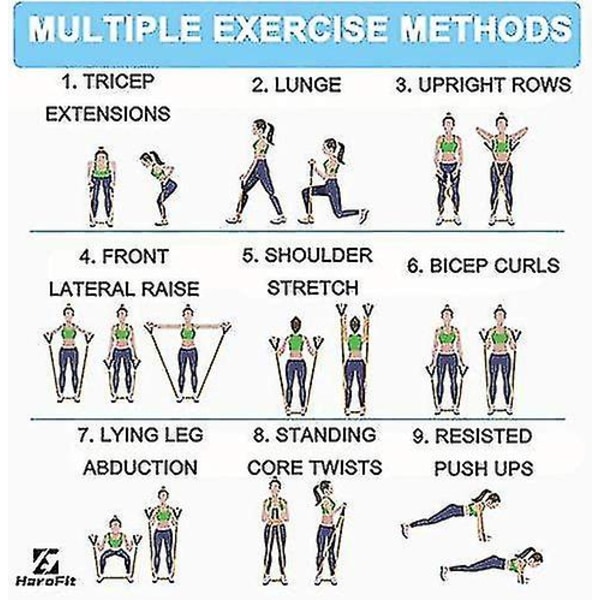 MULTIPLE EXERCISE METHODS

1. TRICEP EXTENSIONS

2. LUNGE

3. UPRIGHT ROWS

4. FRONT LATERAL RAISE

5. SHOULDER STRETCH

6. BICEP CURLS

7. LYING LEG ABDUCTION

8. STANDING CORE TWISTS

9. RESISTED PUSH UPS

HaroFit