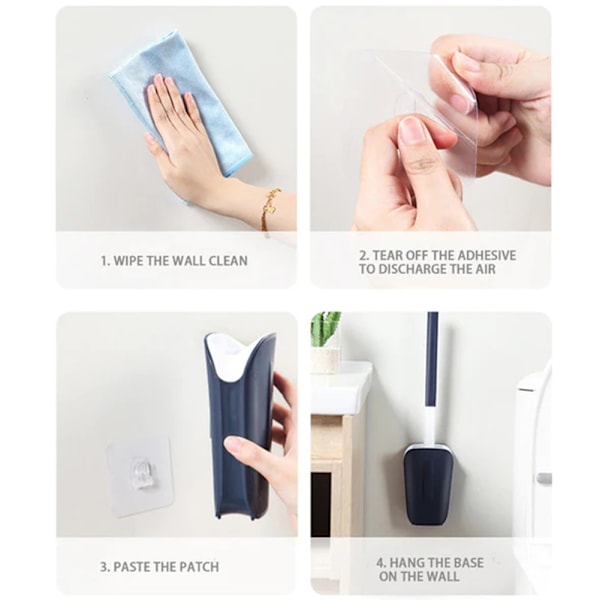 1. WIPE THE WALL CLEAN

2. TEAR OFF THE ADHESIVE TO DISCHARGE THE AIR

3. PASTE THE PATCH

4. HANG THE BASE ON THE WALL