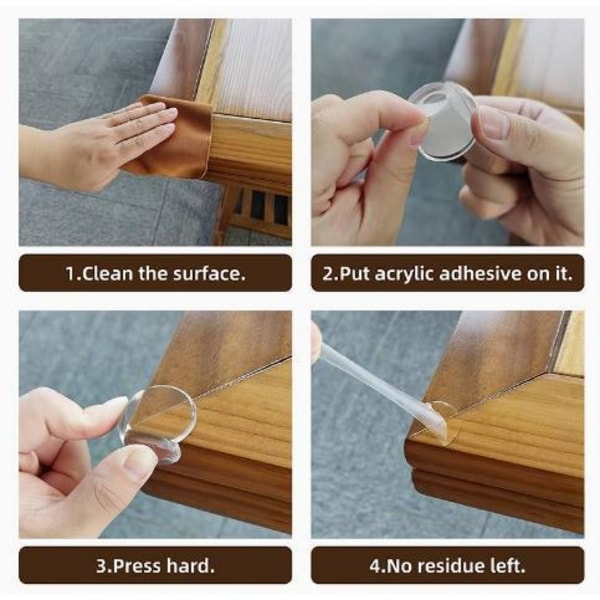 1.Clean the surface.

2.Put acrylic adhesive on it.

3.Press hard.

4.No residue left.