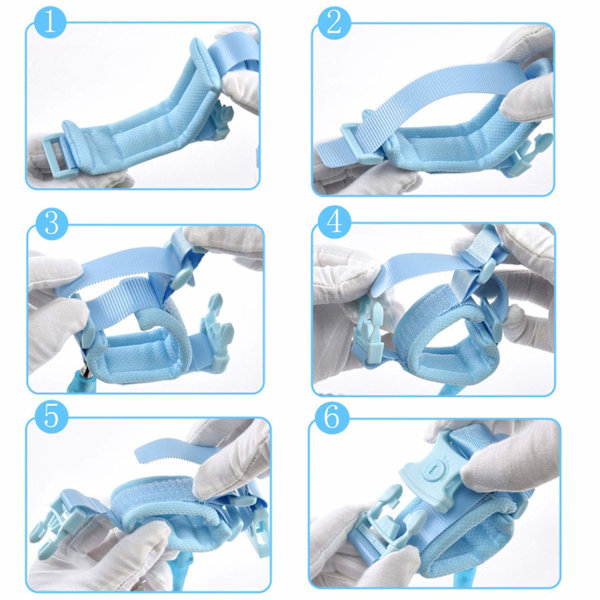 1

2

3

4

5

6