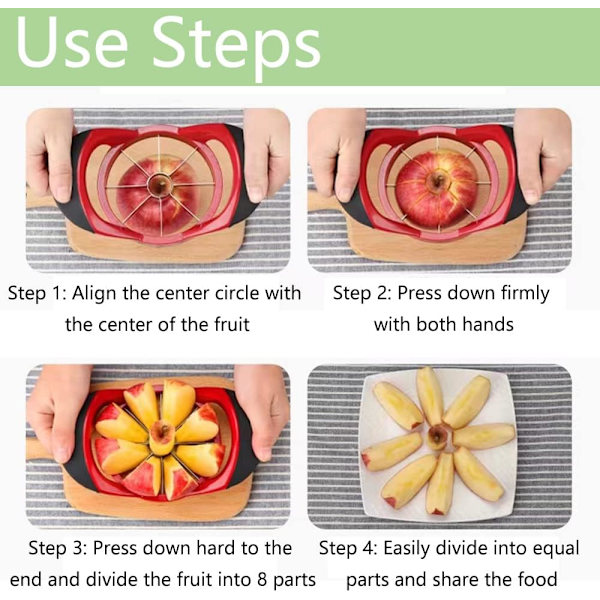 Use Steps

Step 1: Align the center circle with the center of the fruit

Step 2: Press down firmly with both hands

Step 3: Press down hard to the end and divide the fruit into 8 parts

Step 4: Easily divide into equal parts and share the food