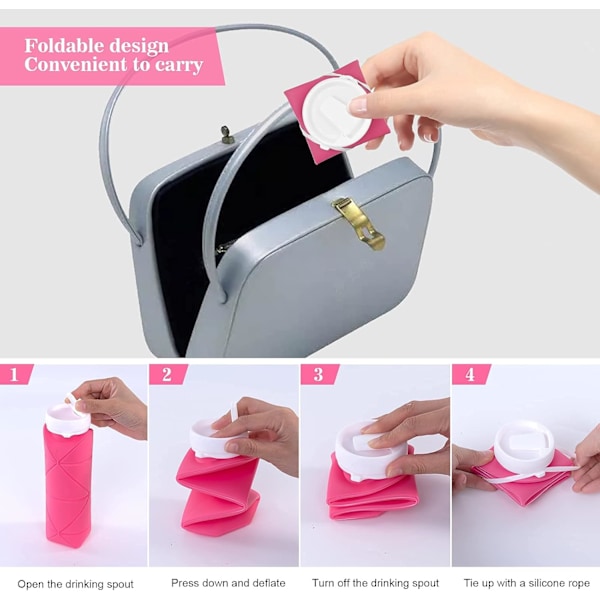 Foldable design
Convenient to carry

1

2

3

4

Open the drinking spout

Press down and deflate

Turn off the drinking spout

Tie up with a silicone rope