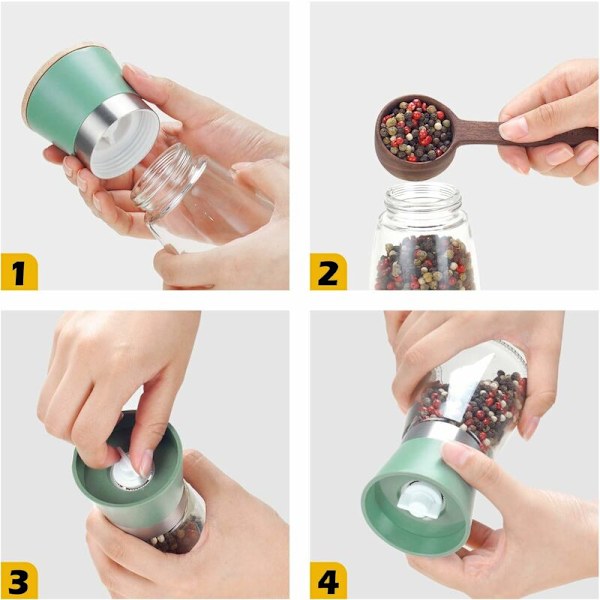 1

2

3

4