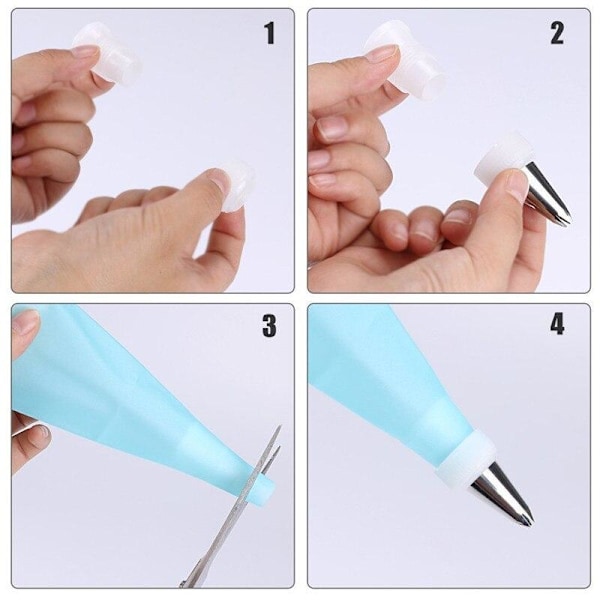 1

2

3

4