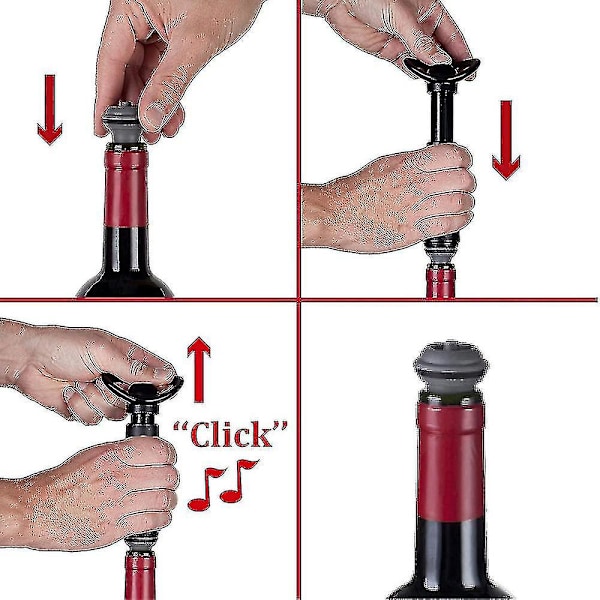 “Click”