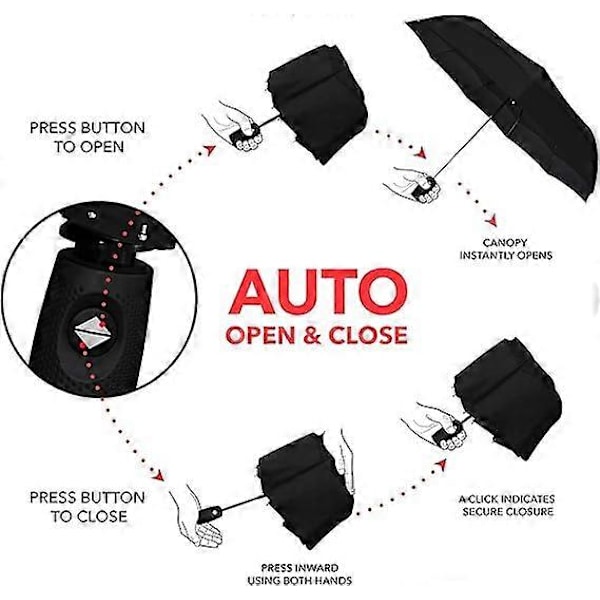 PRESS BUTTON TO OPEN

CANOPY INSTANTLY OPENS

AUTO
OPEN & CLOSE

PRESS BUTTON TO CLOSE

PRESS INWARD USING BOTH HANDS

A CLICK INDICATES SECURE CLOSURE