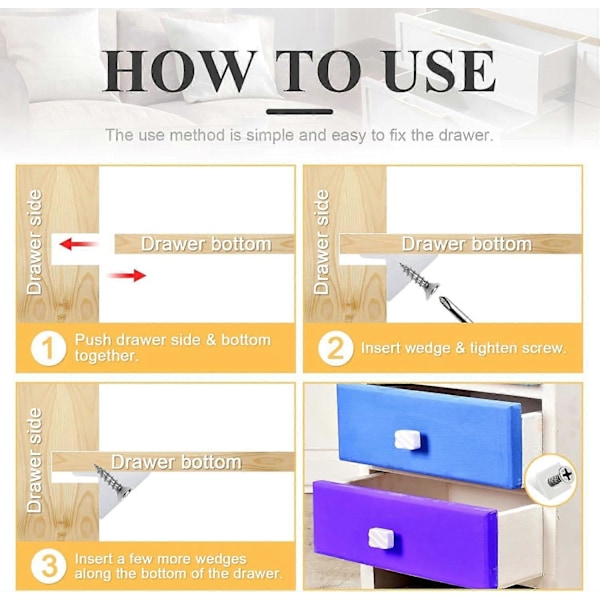 HOW TO USE

The use method is simple and easy to fix the drawer.

Drawer side

Drawer bottom

1 Push drawer side & bottom together.

Drawer side

Drawer bottom

2 Insert wedge & tighten screw.

Drawer side

Drawer bottom

3 Insert a few more wedges along the bottom of the drawer.