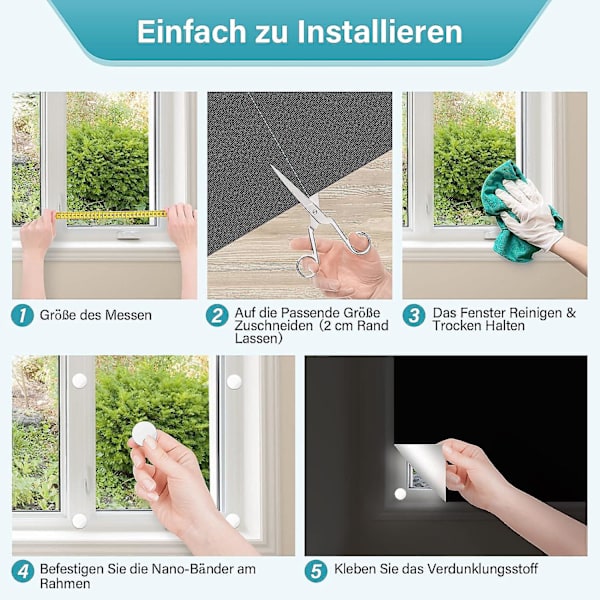 Einfach zu Installieren

1 Größe des Messen

2 Auf die Passende Größe Zuschneiden (2 cm Rand Lassen)

3 Das Fenster Reinigen & Trocken Halten

4 Befestigen Sie die Nano-Bänder am Rahmen

5 Kleben Sie das Verdunklungsstoff