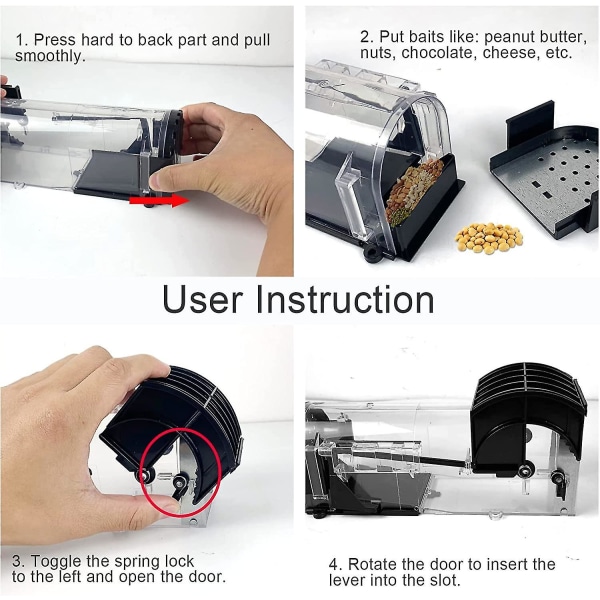 1. Press hard to back part and pull smoothly.

2. Put baits like: peanut butter, nuts, chocolate, cheese, etc.

User Instruction

3. Toggle the spring lock to the left and open the door.

4. Rotate the door to insert the lever into the slot.