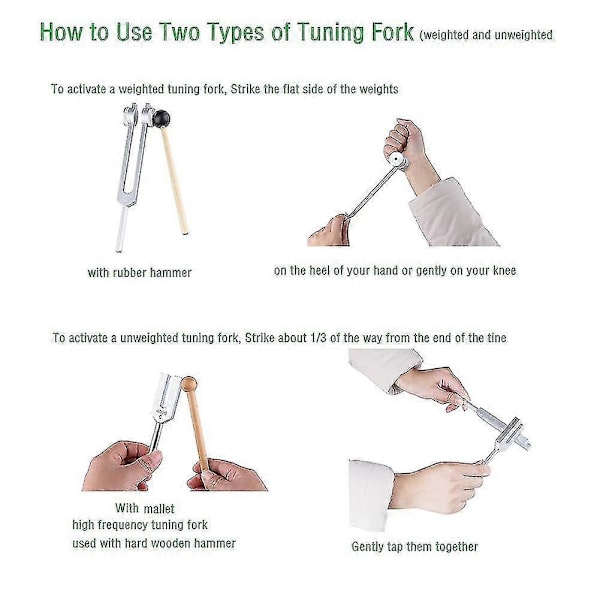 How to Use Two Types of Tuning Fork (weighted and unweighted

To activate a weighted tuning fork, Strike the flat side of the weights

with rubber hammer

on the heel of your hand or gently on your knee

To activate a unweighted tuning fork, Strike about 1/3 of the way from the end of the tine

With mallet
high frequency tuning fork
used with hard wooden hammer

Gently tap them together