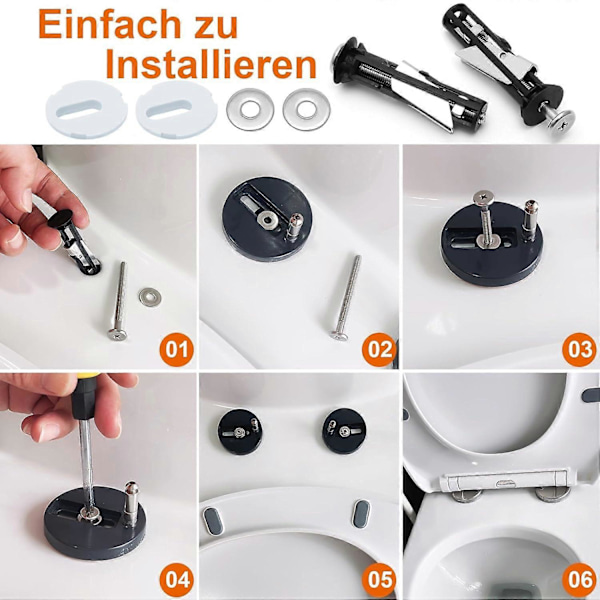 Einfach zu
Installieren

01
02
03
04
05
06