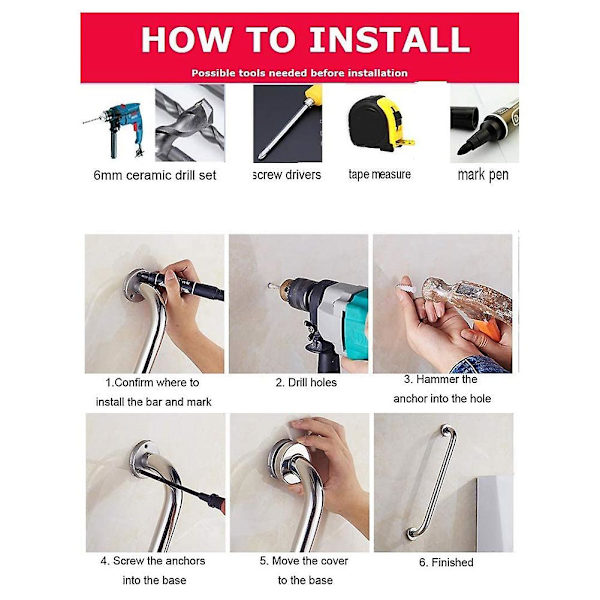 HOW TO INSTALL

Possible tools needed before installation

6mm ceramic drill set

screw drivers

tape measure

mark pen

1.Confirm where to install the bar and mark

2. Drill holes

3. Hammer the anchor into the hole

4. Screw the anchors into the base

5. Move the cover to the base

6. Finished