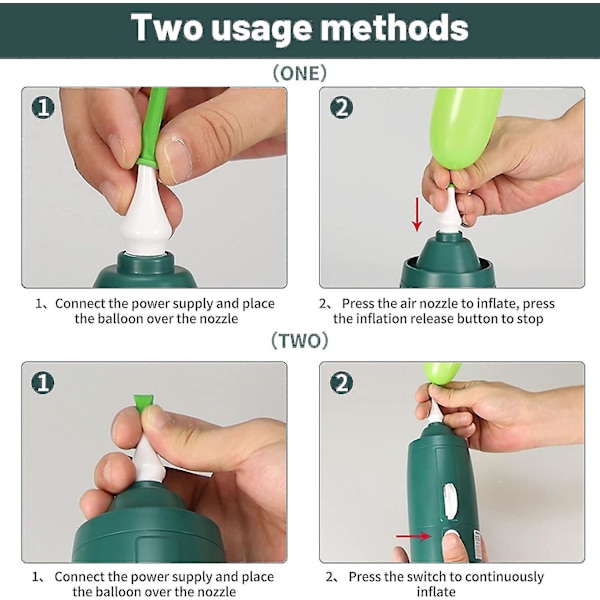 Two usage methods

(ONE)

1

2

1、Connect the power supply and place the balloon over the nozzle

2、 Press the air nozzle to inflate, press the inflation release button to stop

(TWO)

1

2

1、 Connect the power supply and place the balloon over the nozzle

2、 Press the switch to continuously inflate