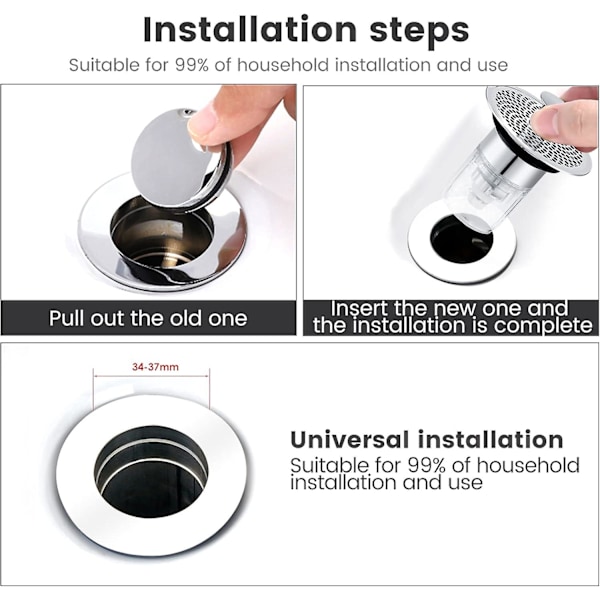 Installation steps

Suitable for 99% of household installation and use

Pull out the old one

Insert the new one and the installation is complete

34-37mm

Universal installation

Suitable for 99% of household installation and use