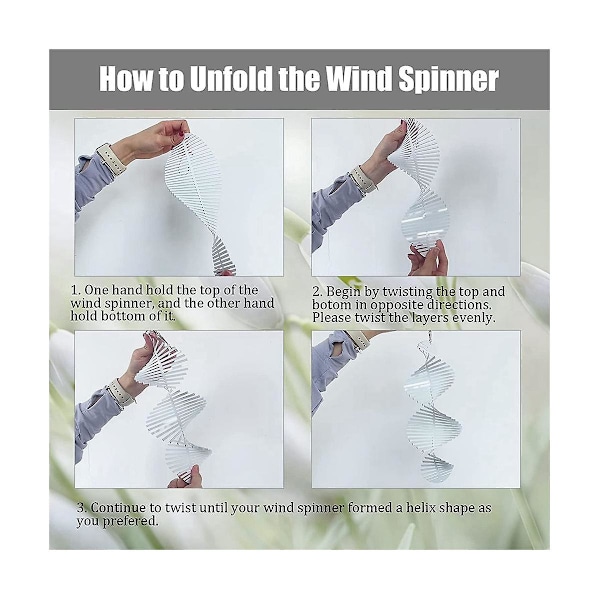 How to Unfold the Wind Spinner

1. One hand hold the top of the wind spinner, and the other hand hold bottom of it.

2. Begin by twisting the top and botom in opposite directions. Please twist the layers evenly.

3. Continue to twist until your wind spinner formed a helix shape as you prefered.