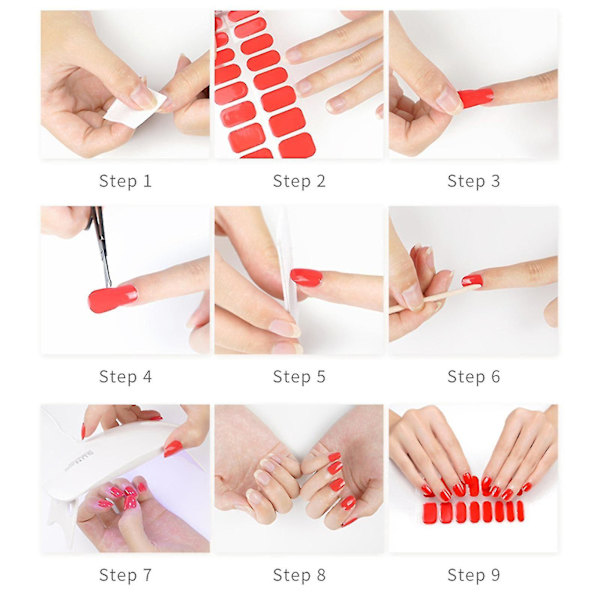 Step 1

Step 2

Step 3

Step 4

Step 5

Step 6

Step 7

Step 8

Step 9