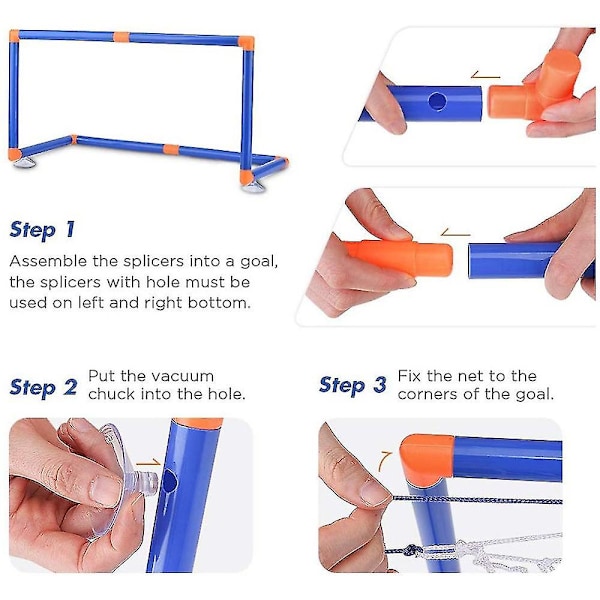 Step 1
Assemble the splicers into a goal, the splicers with hole must be used on left and right bottom.

Step 2 Put the vacuum chuck into the hole.

Step 3 Fix the net to the corners of the goal.