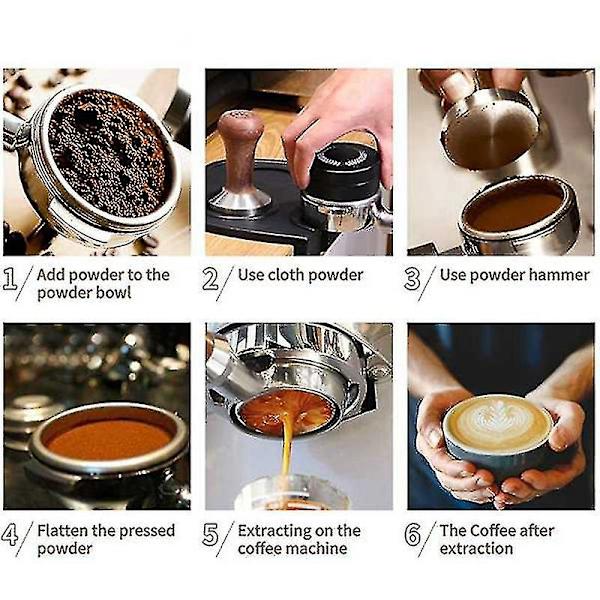 1/ Add powder to the powder bowl

2/ Use cloth powder

3/ Use powder hammer

4/ Flatten the pressed powder

5/ Extracting on the coffee machine

6/ The Coffee after extraction