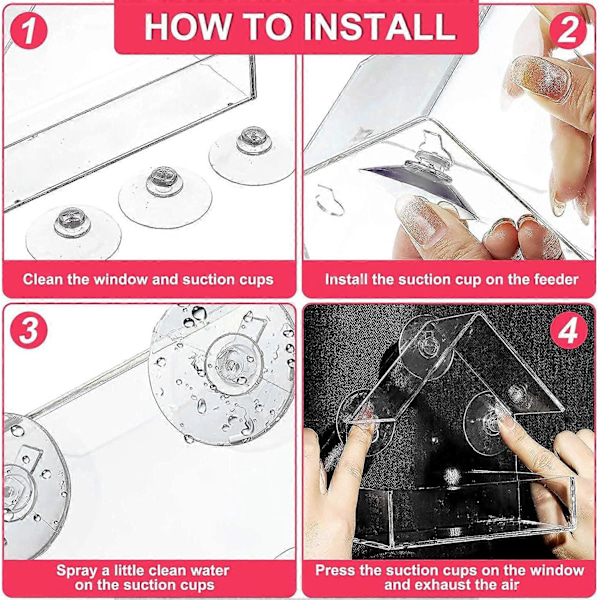 HOW TO INSTALL

1

Clean the window and suction cups

2

Install the suction cup on the feeder

3

Spray a little clean water on the suction cups

4

Press the suction cups on the window and exhaust the air