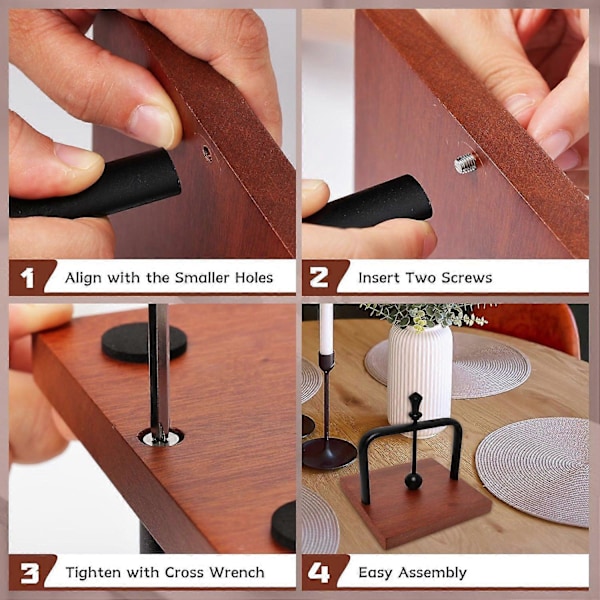 1 Align with the Smaller Holes

2 Insert Two Screws

3 Tighten with Cross Wrench

4 Easy Assembly