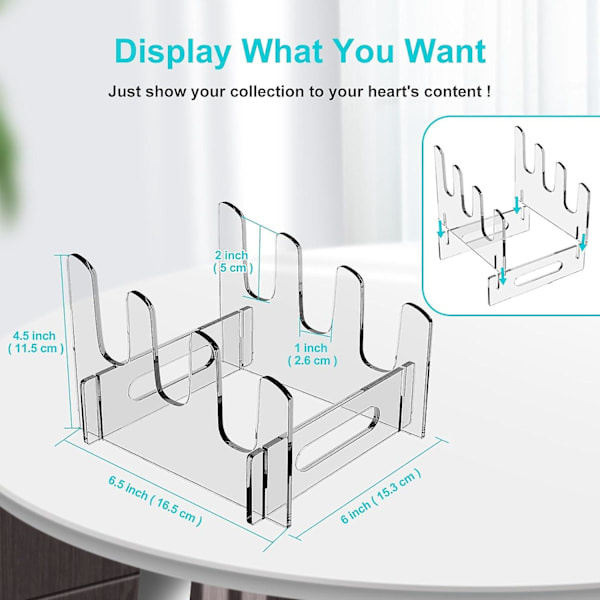 Display What You Want

Just show your collection to your heart's content !

2 inch
( 5 cm )

4.5 inch
( 11.5 cm )

1 inch
( 2.6 cm )

6.5 inch ( 16.5 cm )

6 inch ( 15.3 cm )