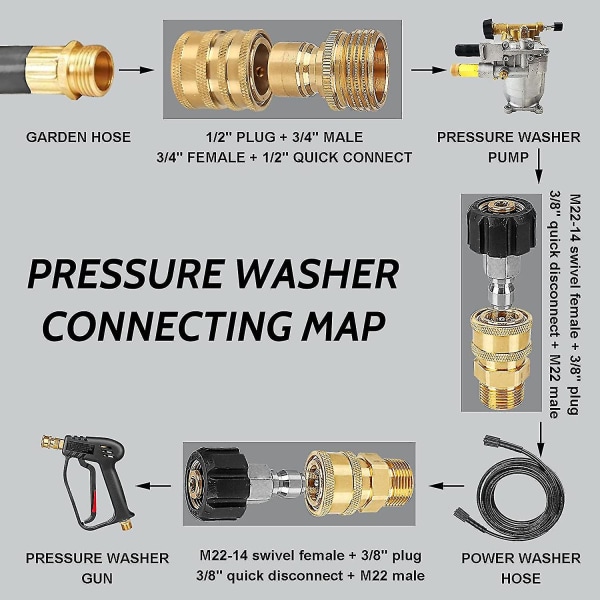 GARDEN HOSE

1/2'' PLUG + 3/4'' MALE
3/4'' FEMALE + 1/2'' QUICK CONNECT

PRESSURE WASHER PUMP

PRESSURE WASHER CONNECTING MAP

M22-14 swivel female + 3/8'' plug
3/8'' quick disconnect + M22 male

PRESSURE WASHER GUN

M22-14 swivel female + 3/8'' plug
3/8'' quick disconnect + M22 male

POWER WASHER HOSE