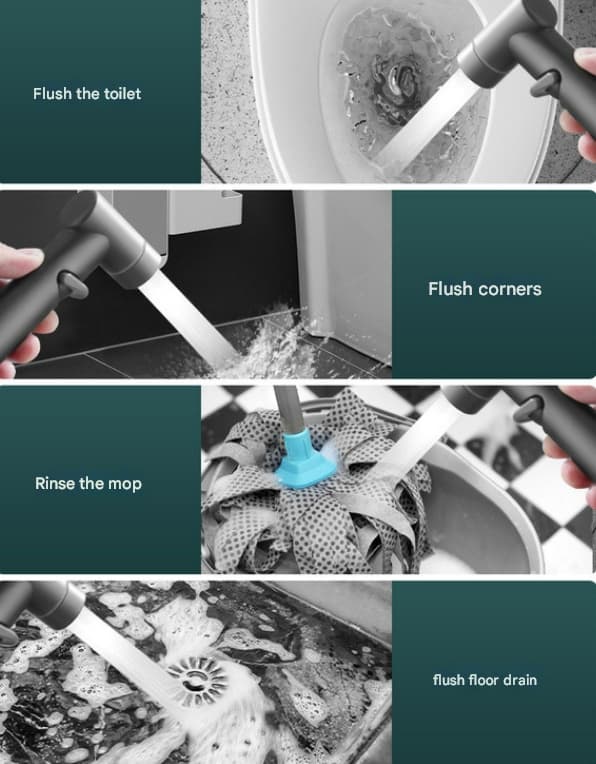 Flush the toilet

Flush corners

Rinse the mop

flush floor drain