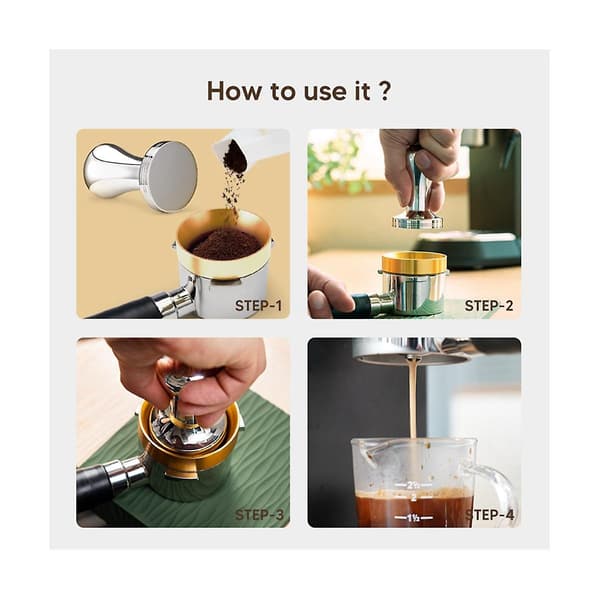 How to use it ?

STEP-1

STEP-2

STEP-3

2½
2
1½
STEP-4