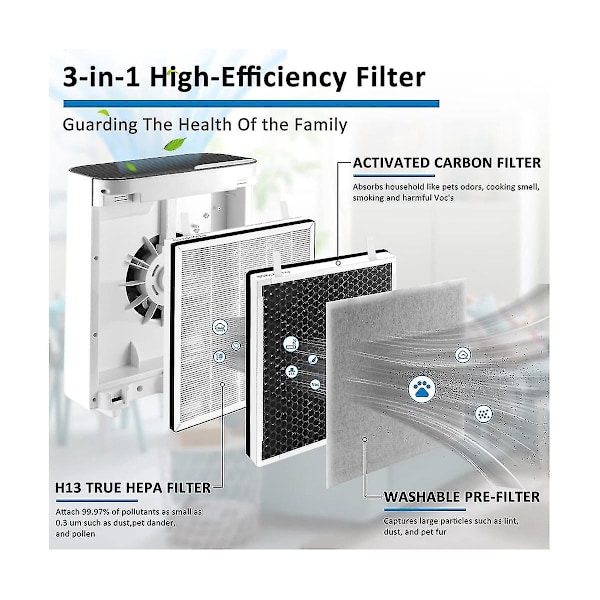 3-in-1 High-Efficiency Filter

Guarding The Health Of the Family

ACTIVATED CARBON FILTER

Absorbs household like pets odors, cooking smell, smoking and harmful Voc's

H13 TRUE HEPA FILTER

Attach 99.97% of pollutants as small as 0.3 um such as dust,pet dander, and pollen

WASHABLE PRE-FILTER

Captures large particles such as lint, dust, and pet fur