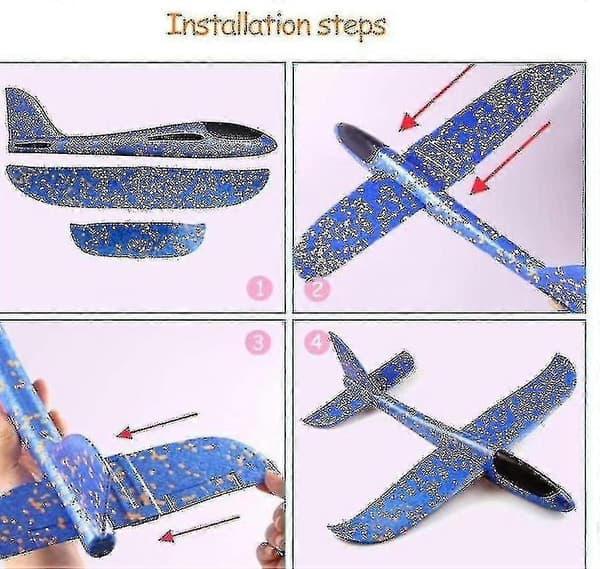 Installation steps

1

2

3

4