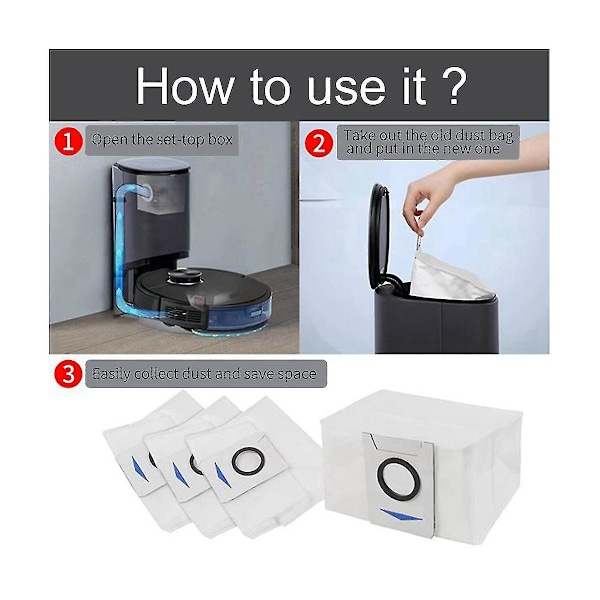 How to use it ?

1 Open the set-top box

2 Take out the old dust bag and put in the new one

3 Easily collect dust and save space