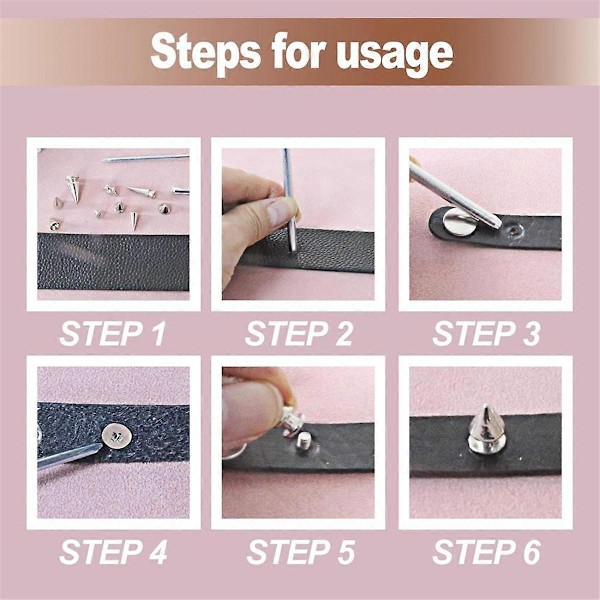 Steps for usage

STEP 1

STEP 2

STEP 3

STEP 4

STEP 5

STEP 6