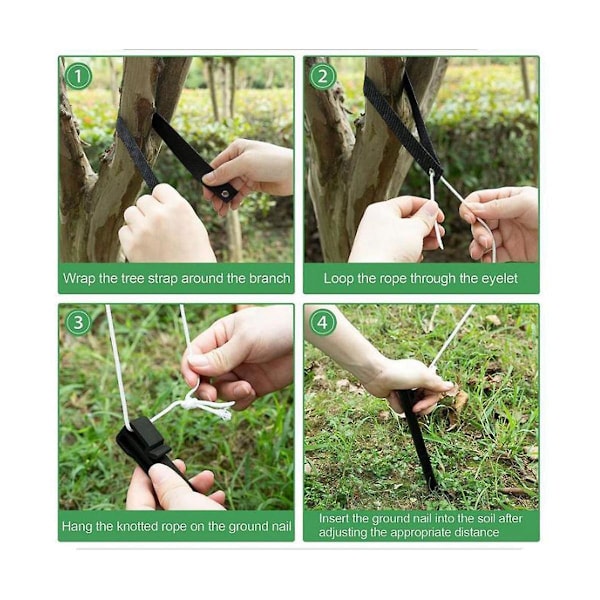 1
Wrap the tree strap around the branch

2
Loop the rope through the eyelet

3
Hang the knotted rope on the ground nail

4
Insert the ground nail into the soil after adjusting the appropriate distance