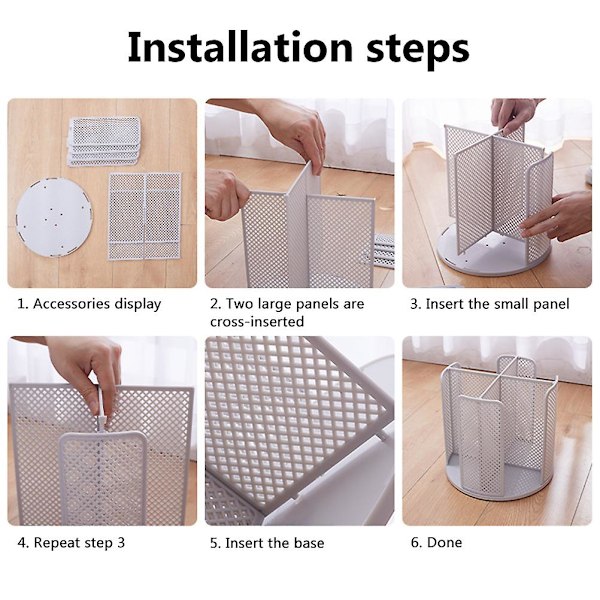 Installation steps

1. Accessories display

2. Two large panels are cross-inserted

3. Insert the small panel

4. Repeat step 3

5. Insert the base

6. Done