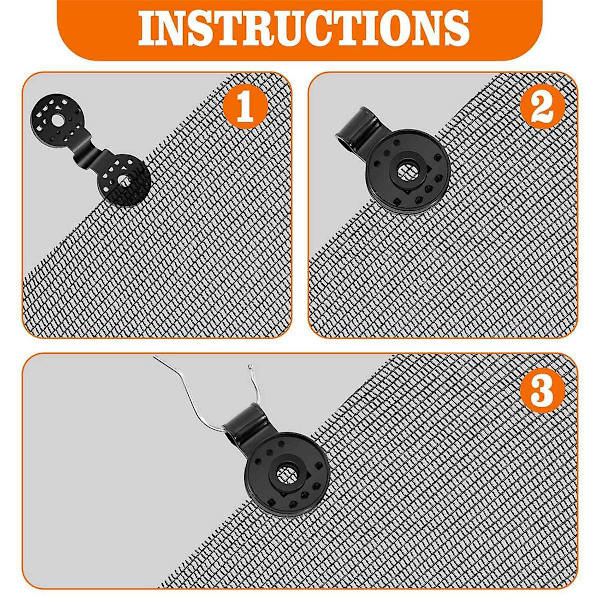 INSTRUCTIONS

1

2

3