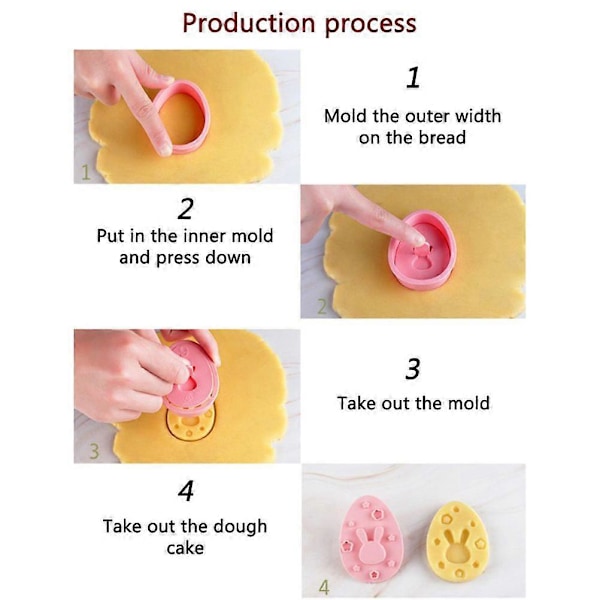 Production process

1

1
Mold the outer width on the bread

2
Put in the inner mold and press down

2

3

3
Take out the mold

4
Take out the dough cake

4